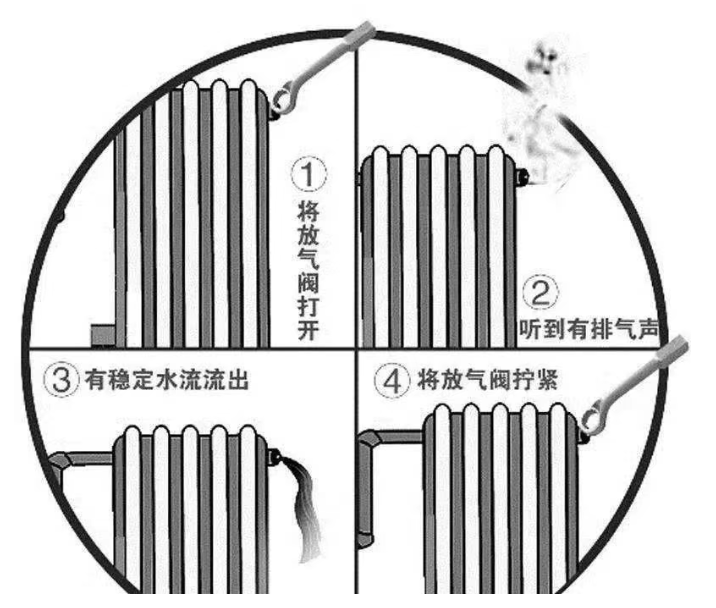 ① 将放气阀打开

② 听到有排气声

③ 有稳定水流流出

④ 将放气阀拧紧